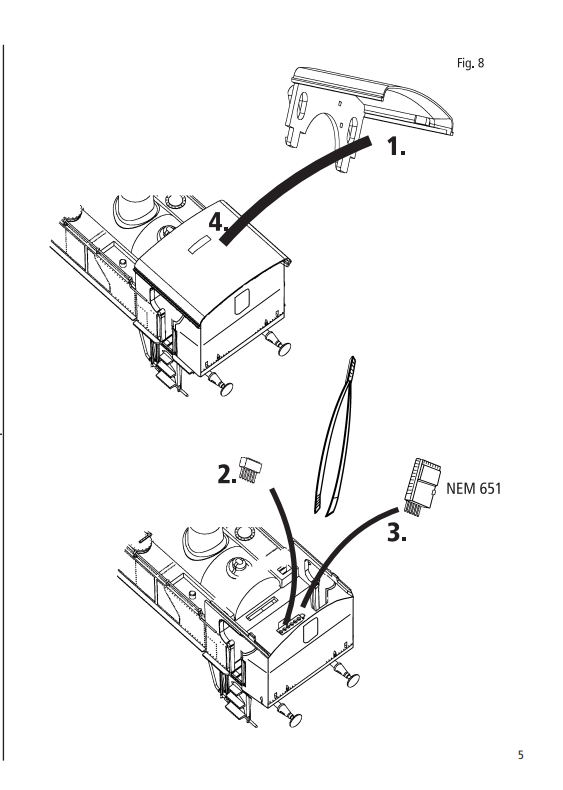 Fig. 8

1.

4.

2.

NEM 651

3.

5