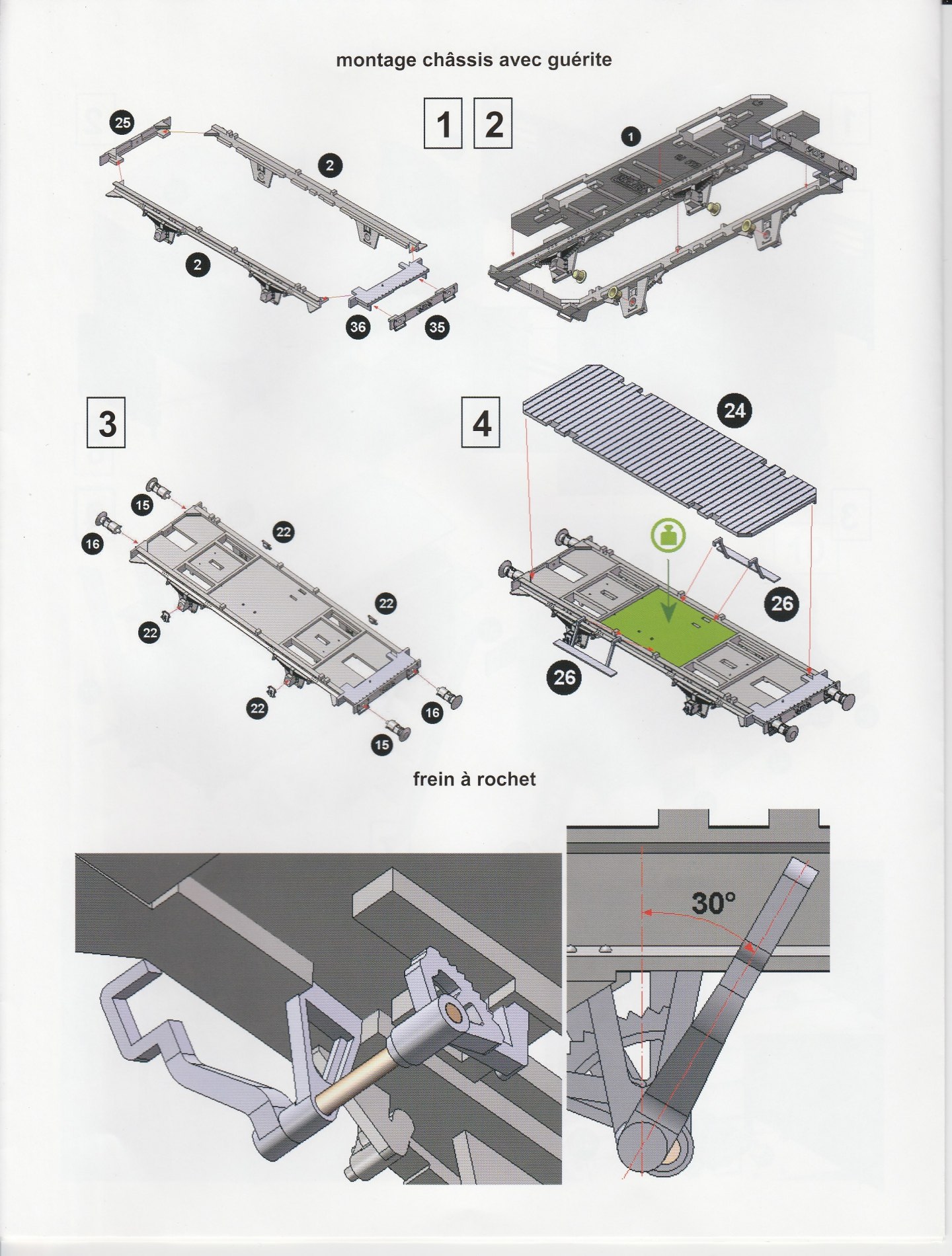 montage châssis avec guérite

1 2

25
2
2
36
35
1

3

15
16
22
22
22
22
16
15

4

24
26
26

frein à rochet

30°