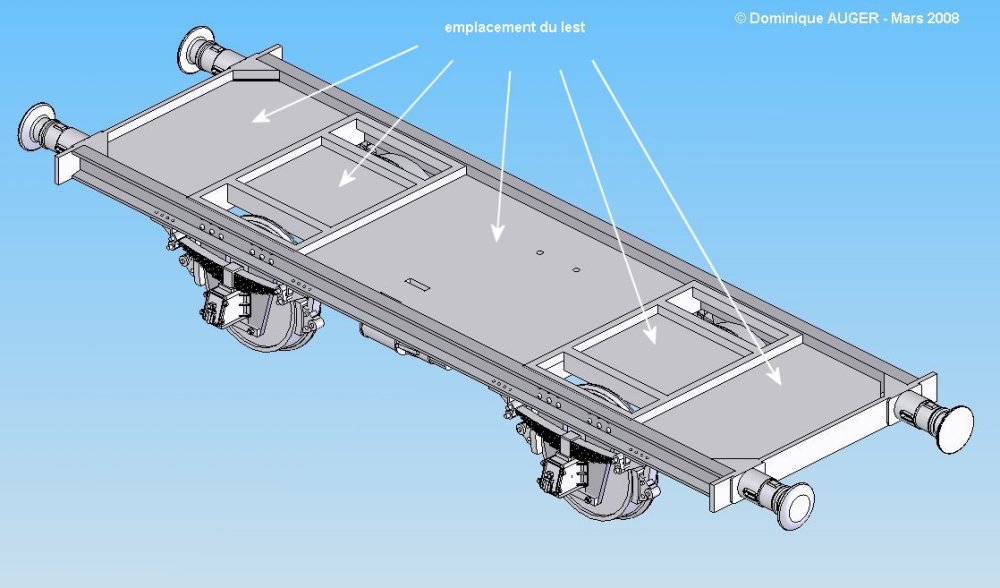 emplacement du lest

© Dominique AUGER - Mars 2008