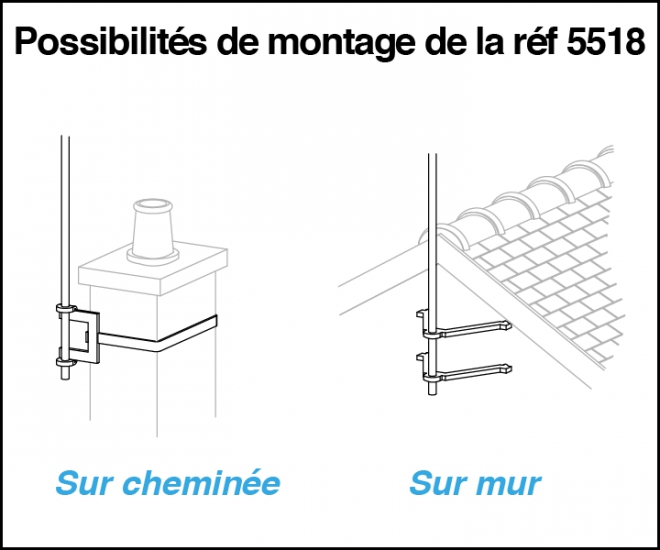 Possibilités de montage de la réf 5518

Sur cheminée

Sur mur